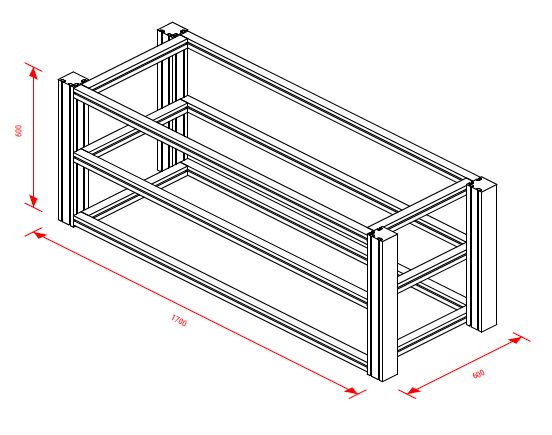 600

1700

600